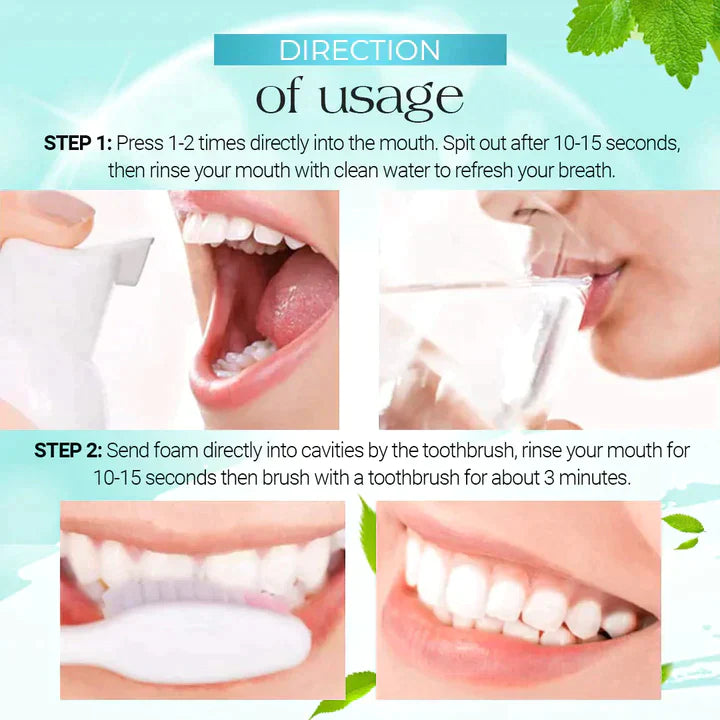 DIRECTION
of usage

STEP 1: Press 1-2 times directly into the mouth. Spit out after 10-15 seconds, then rinse your mouth with clean water to refresh your breath.

STEP 2: Send foam directly into cavities by the toothbrush, rinse your mouth for 10-15 seconds then brush with a toothbrush for about 3 minutes.